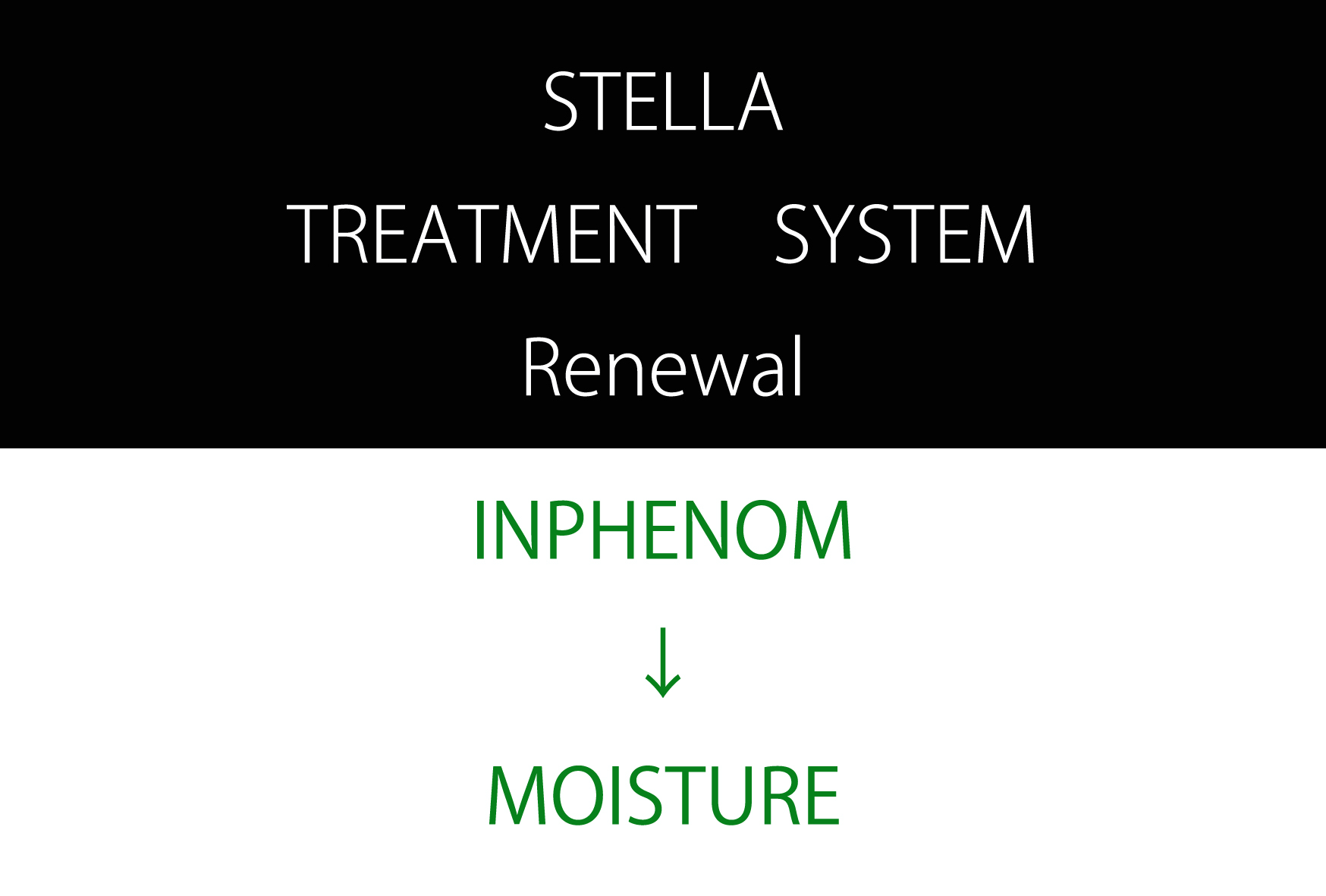 STELLA

TREATMENT SYSTEM

Renewal

INPHENOM

↓

MOISTURE